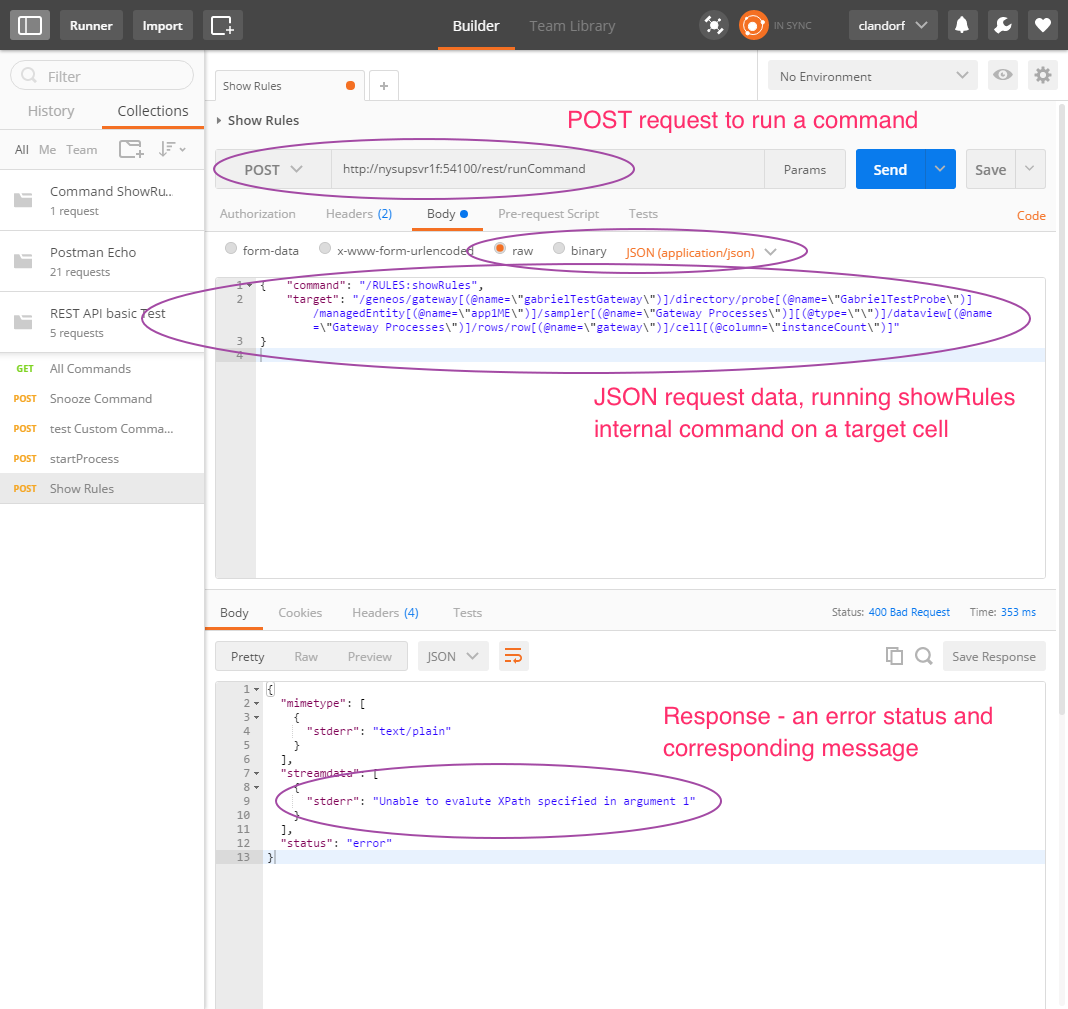 Runner Import Builder Team Library IN SYNC clandorf

Filter
History Collections
All Me Team

Command ShowRu..
1 request

Postman Echo
21 requests

REST API basic Test
5 requests

GET All Commands
POST Snooze Command
POST test Custom Comma...
POST startProcess
POST Show Rules

Show Rules +
No Environment

Show Rules
POST request to run a command

POST http://nysupsvr1f:54100/rest/runCommand Params Send Save

Authorization Headers (2) Body Pre-request Script Tests Code

form-data x-www-form-urlencoded raw binary JSON (application/json)

1 { "command": "/RULES:showRules",
2 "target": "/geneos/gateway[(@name=\"gabrielTestGateway\")]/directory/probe[(@name=\"GabrielTestProbe\")]/managedEntity[(@name=\"app1ME\")]/sampler[(@name=\"Gateway Processes\")][(@type=\"\")]/dataview[(@name=\"Gateway Processes\")]/rows/row[(@name=\"gateway\")]/cell[(@column=\"instanceCount\")]"
3 }
4

JSON request data, running showRules internal command on a target cell

Body Cookies Headers (4) Tests Status: 400 Bad Request Time: 353 ms

Pretty Raw Preview JSON Save Response

1 {
2 "mimetype": [
3 {
4 "stderr": "text/plain"
5 }
6 ],
7 "streamdata": [
8 {
9 "stderr": "Unable to evalute XPath specified in argument 1"
10 }
11 ],
12 "status": "error"
13 }

Response - an error status and corresponding message