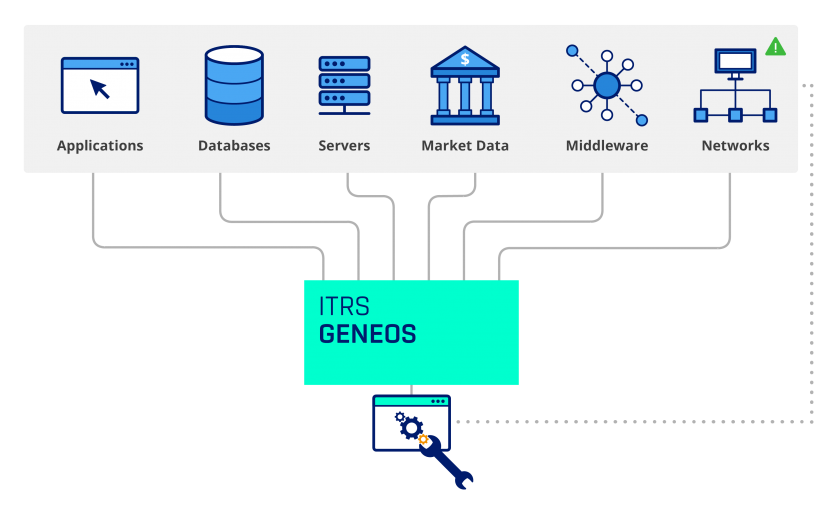 Applications
Databases
Servers
$
Market Data
Middleware
!
Networks

ITRS
GENEOS