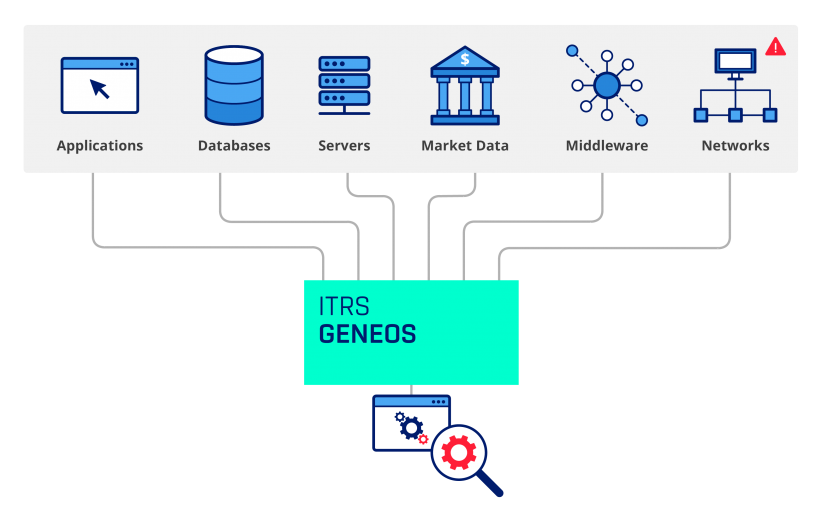 Applications Databases Servers Market Data Middleware Networks

ITRS
GENEOS